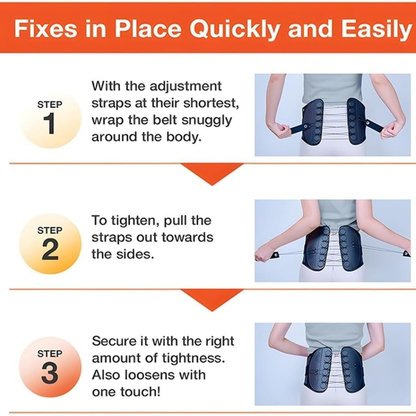 Fixes in Place Quickly and Easily

STEP
1

With the adjustment straps at their shortest, wrap the belt snuggly around the body.

STEP
2

To tighten, pull the straps out towards the sides.

STEP
3

Secure it with the right amount of tightness. Also loosens with one touch!