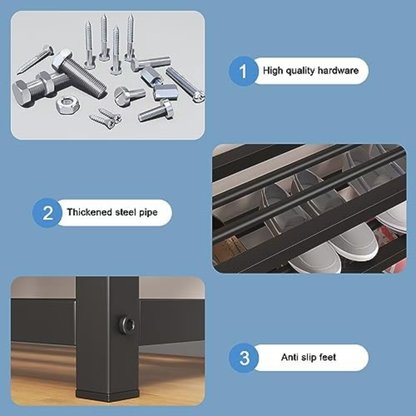 1 High quality hardware

2 Thickened steel pipe

3 Anti slip feet