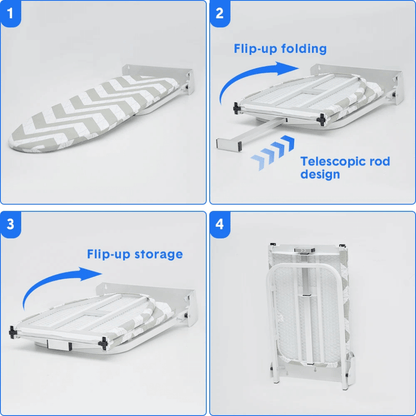 1

2

Flip-up folding

Telescopic rod design

3

Flip-up storage

4