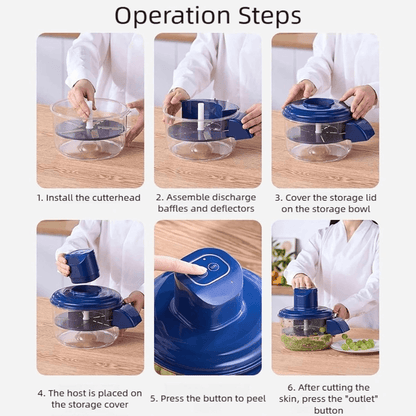 Operation Steps

1. Install the cutterhead

2. Assemble discharge baffles and deflectors

3. Cover the storage lid on the storage bowl

4. The host is placed on the storage cover

5. Press the button to peel

6. After cutting the skin, press the "outlet" button