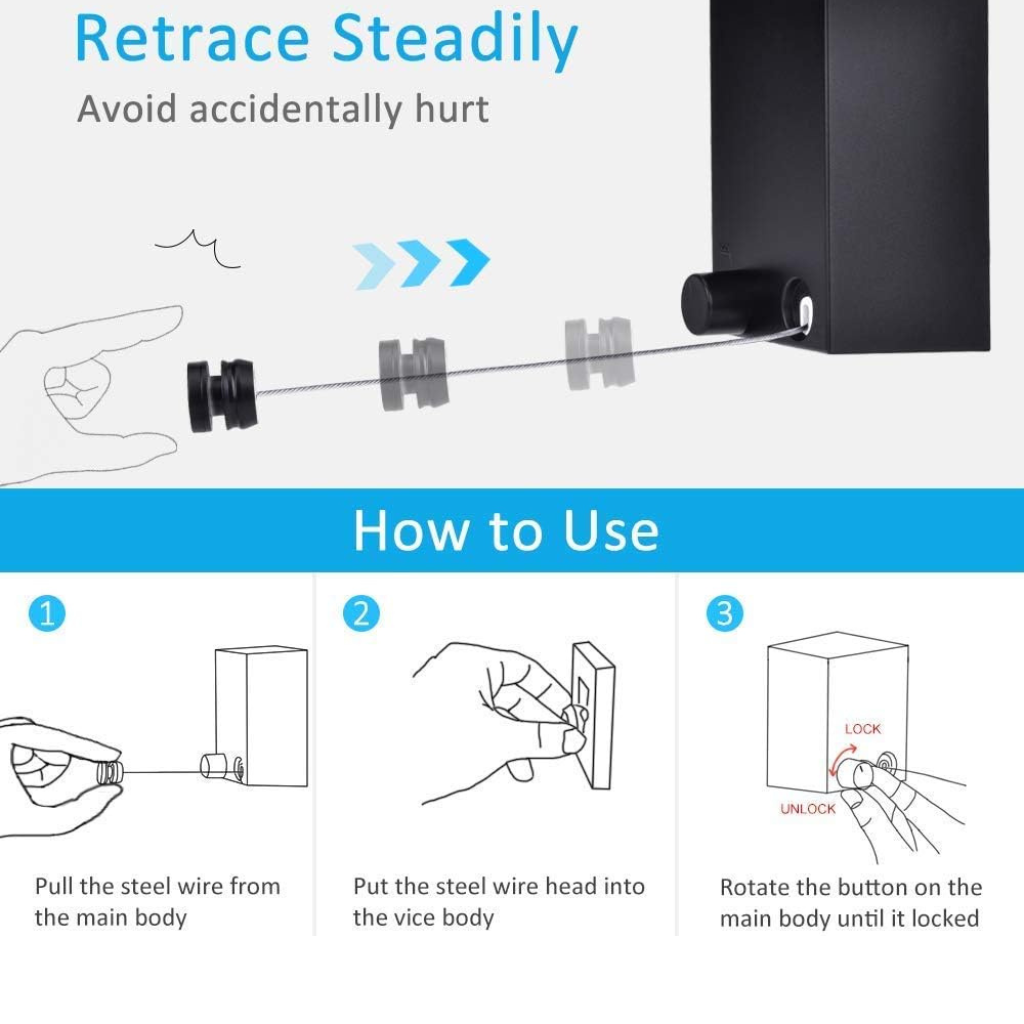 Retrace Steadily
Avoid accidentally hurt

How to Use

1
Pull the steel wire from the main body

2
Put the steel wire head into the vice body

3
LOCK
UNLOCK
Rotate the button on the main body until it locked