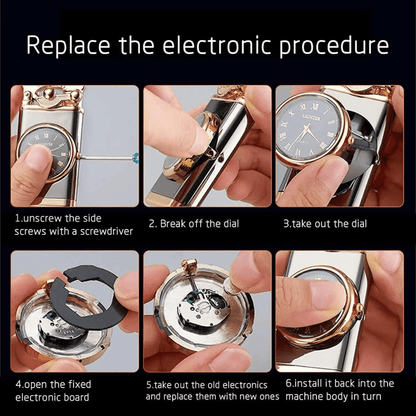 Replace the electronic procedure

LIGNZER

1.unscrew the side screws with a screwdriver

2. Break off the dial

3.take out the dial

4.open the fixed electronic board

5.take out the old electronics and replace them with new ones

6.install it back into the machine body in turn